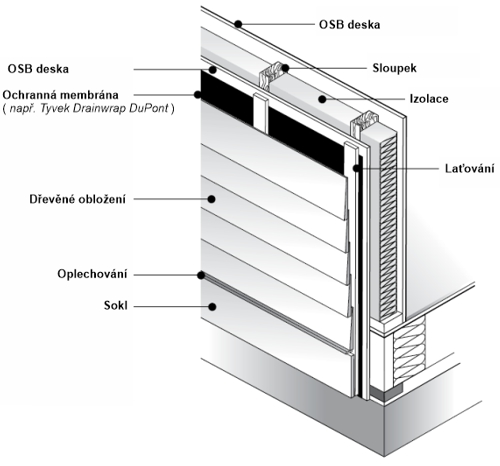 OSB deska

OSB deska

Sloupek

Ochranná membrána
( např. Tyvek Drainwrap DuPont )

Izolace

Laťování

Dřevěné obložení

Oplechování

Sokl